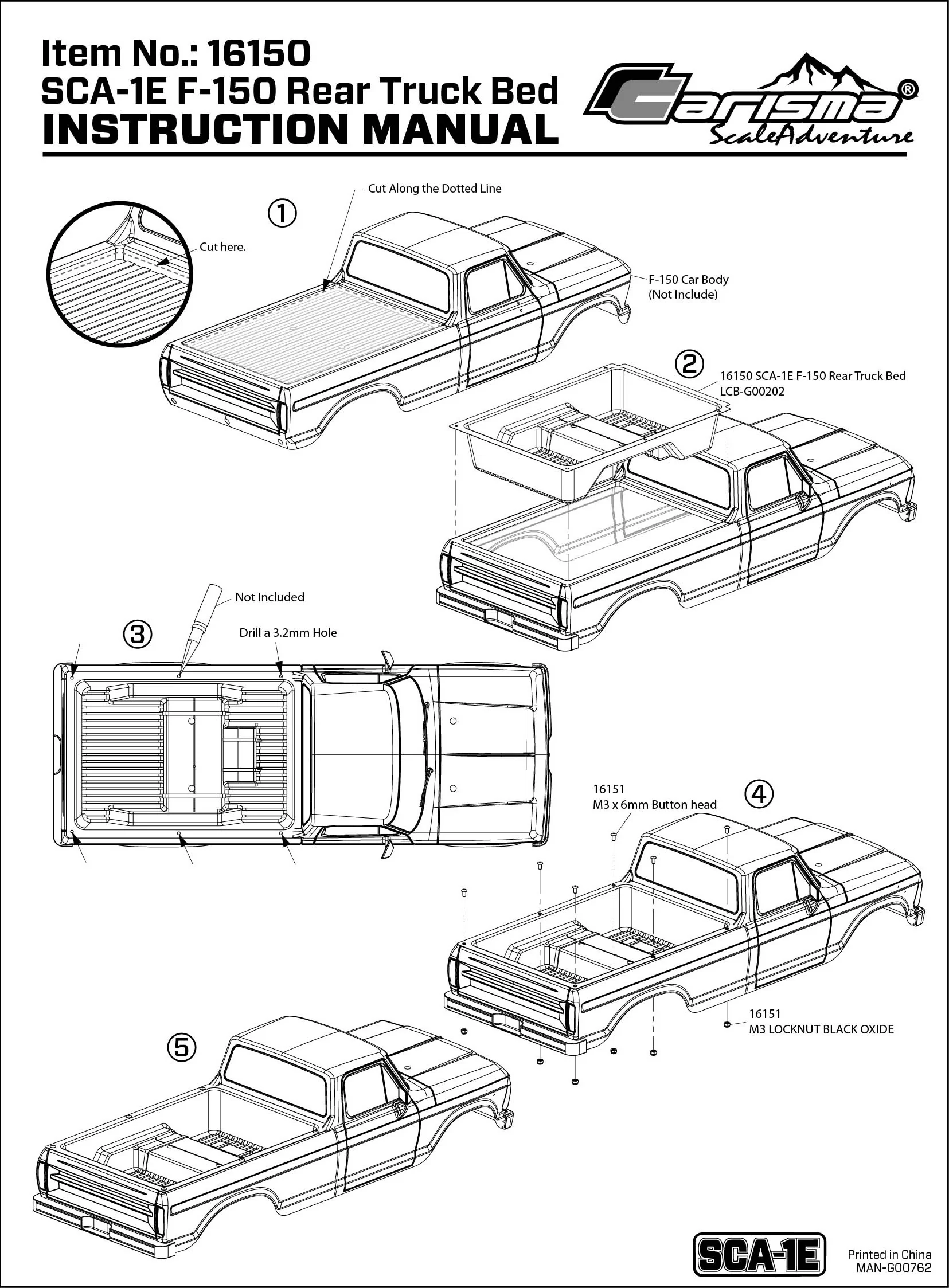 Item No.: 16150
SCA-1E F-150 Rear Truck Bed
INSTRUCTION MANUAL

Carisma®
ScaleAdventure

①
Cut Along the Dotted Line
Cut here.
F-150 Car Body
(Not Include)

②
16150 SCA-1E F-150 Rear Truck Bed
LCB-G00202

③
Not Included
Drill a 3.2mm Hole

④
16151
M3 x 6mm Button head
16151
M3 LOCKNUT BLACK OXIDE

⑤

SCA-1E
Printed in China
MAN-G00762